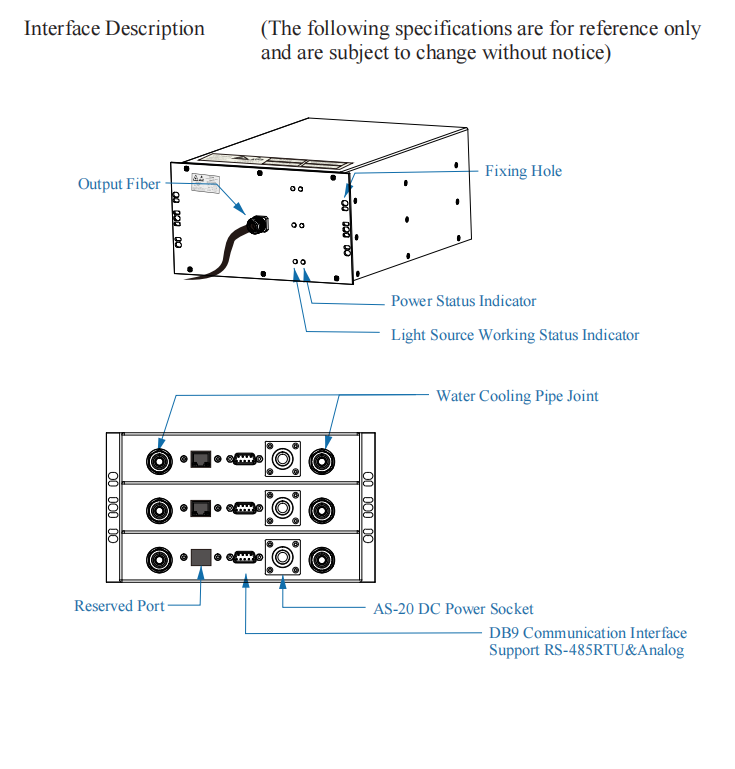 Interface Description (The following specifications are for reference only and are subject to change without notice)

Output Fiber

Fixing Hole

Power Status Indicator

Light Source Working Status Indicator

Water Cooling Pipe Joint

Reserved Port

AS-20 DC Power Socket

DB9 Communication Interface
Support RS-485RTU&Analog